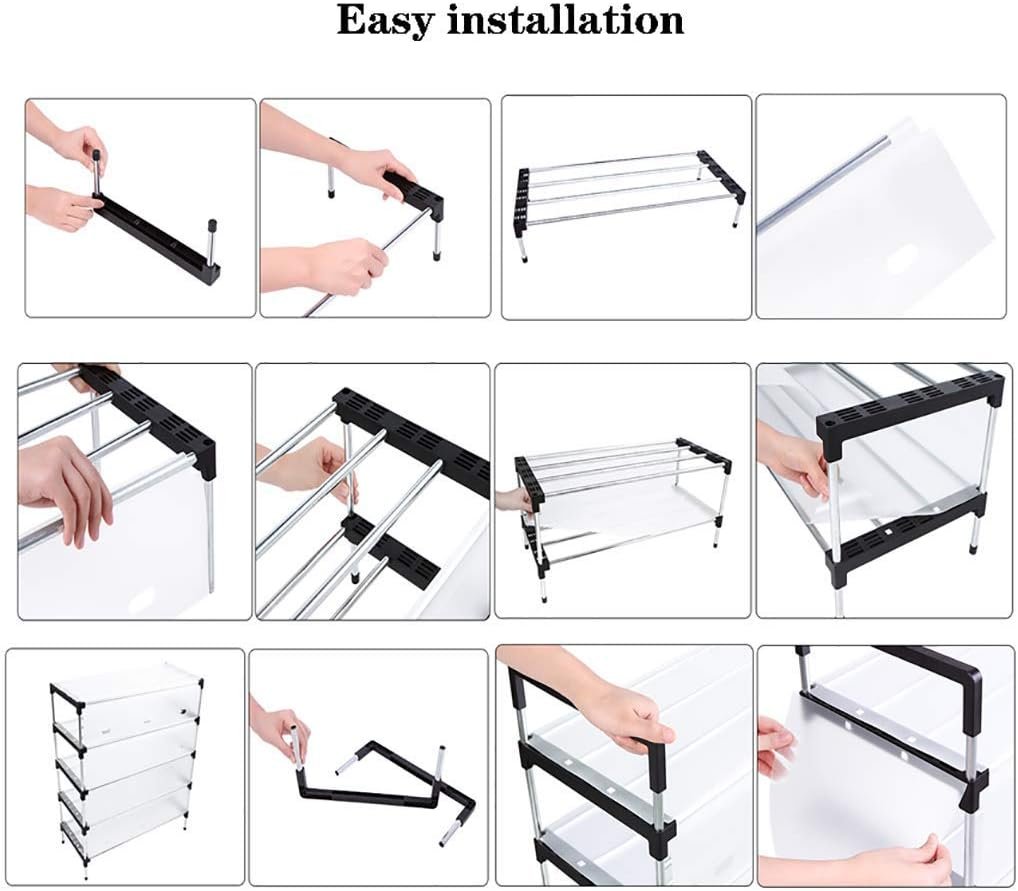 Easy installation